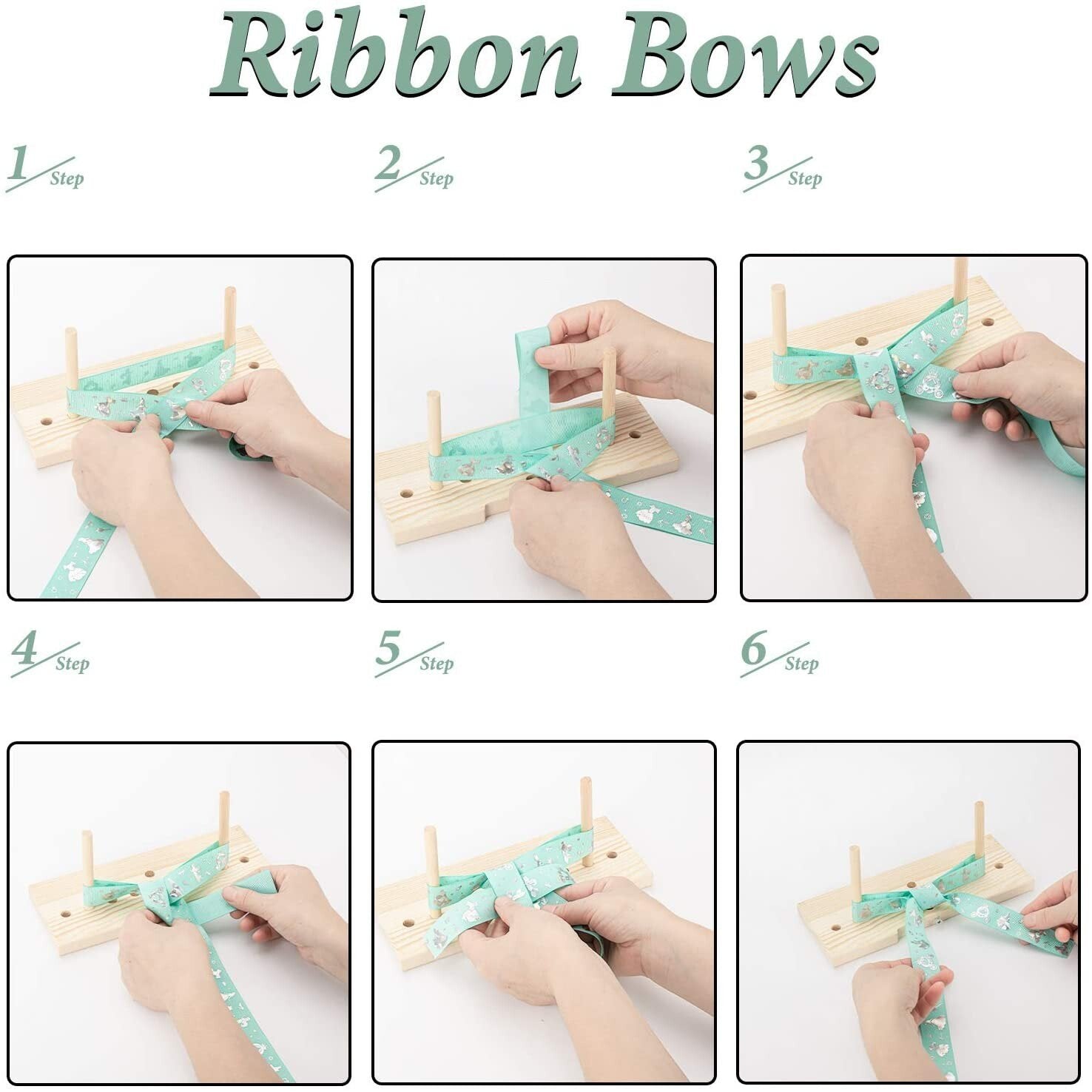 Ribbon Bows

1 Step

2 Step

3 Step

4 Step

5 Step

6 Step