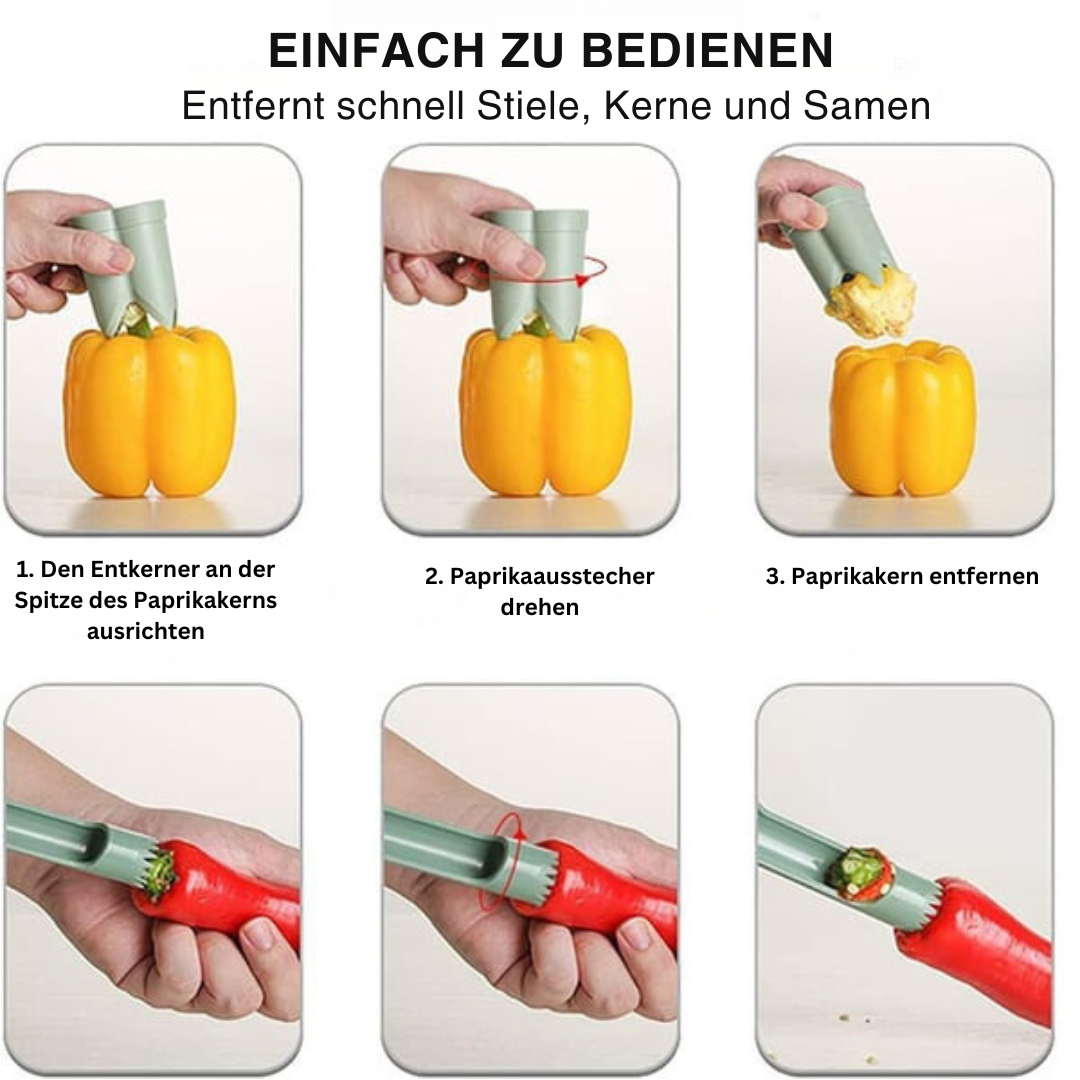 EINFACH ZU BEDIENEN
Entfernt schnell Stiele, Kerne und Samen

1. Den Entkerner an der Spitze des Paprikakerns ausrichten

2. Paprikaausstecher drehen

3. Paprikakern entfernen